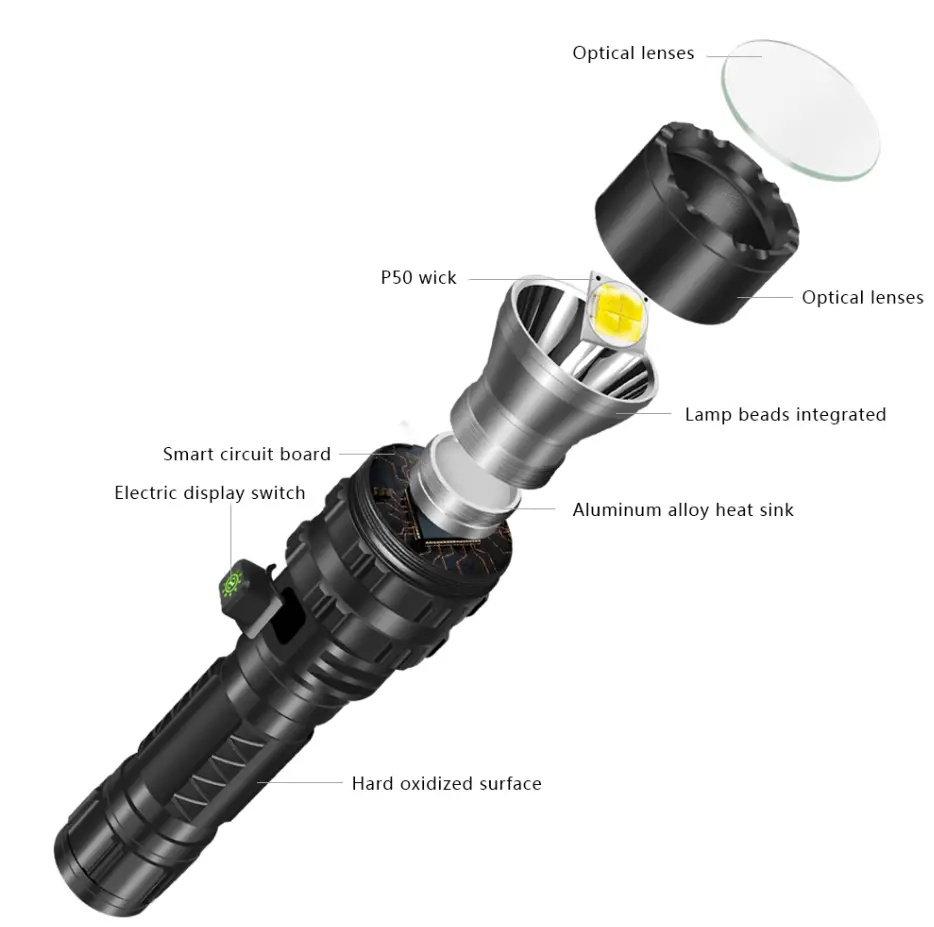 Optical lenses

P50 wick

Optical lenses

Lamp beads integrated

Smart circuit board

Electric display switch

Aluminum alloy heat sink

Hard oxidized surface