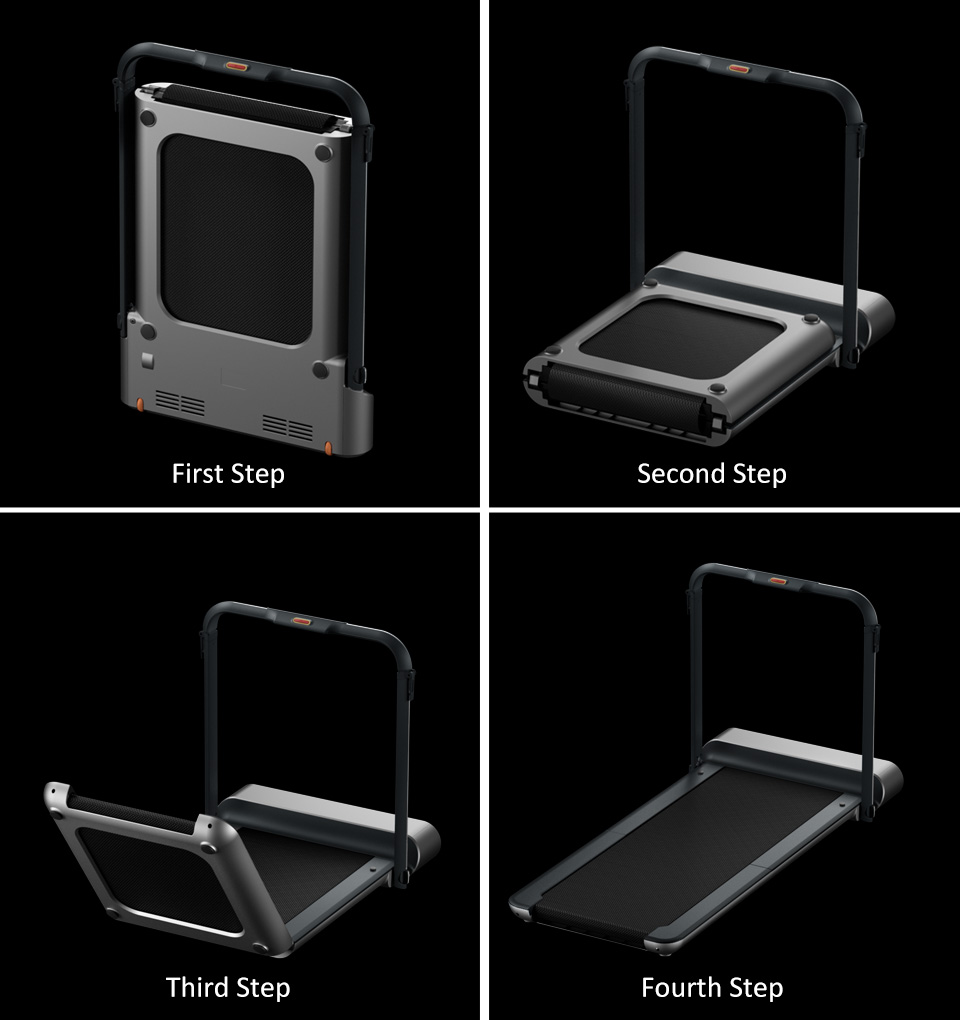 First Step

Second Step

Third Step

Fourth Step