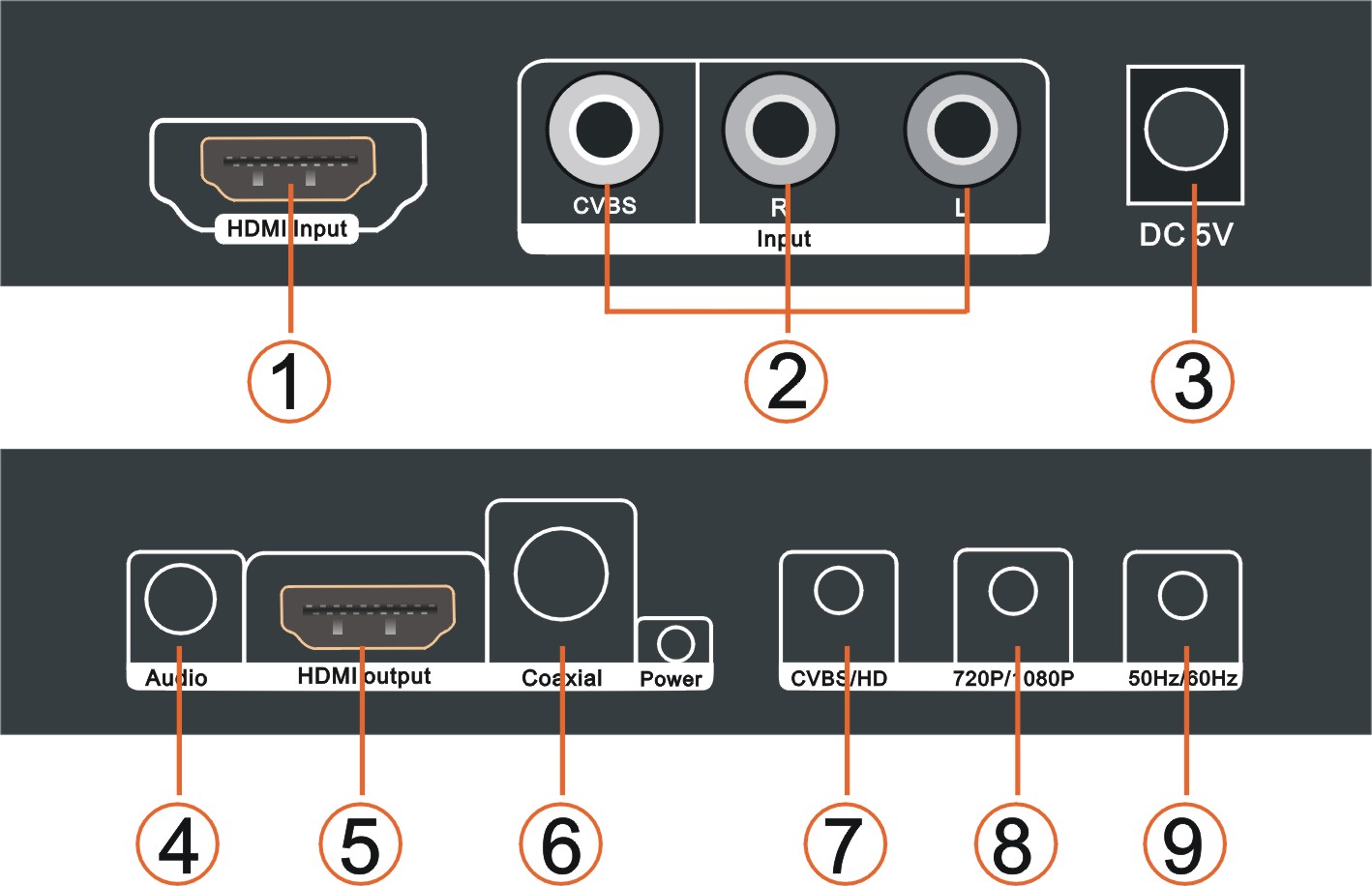 HDMI Input

CVBS

R

L

Input

DC 5V

1

2

3

Audio

HDMI output

Coaxial

Power

CVBS/HD

720P/1080P

50Hz/60Hz

4

5

6

7

8

9