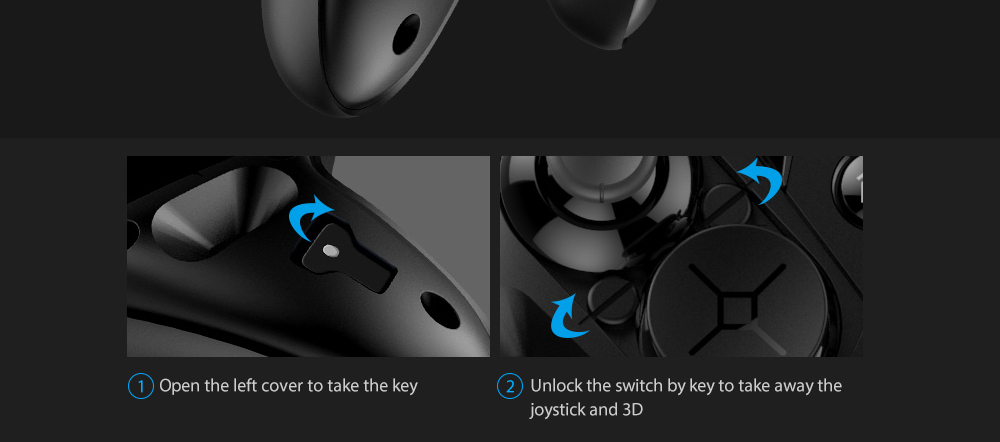 1 Open the left cover to take the key

2 Unlock the switch by key to take away the joystick and 3D