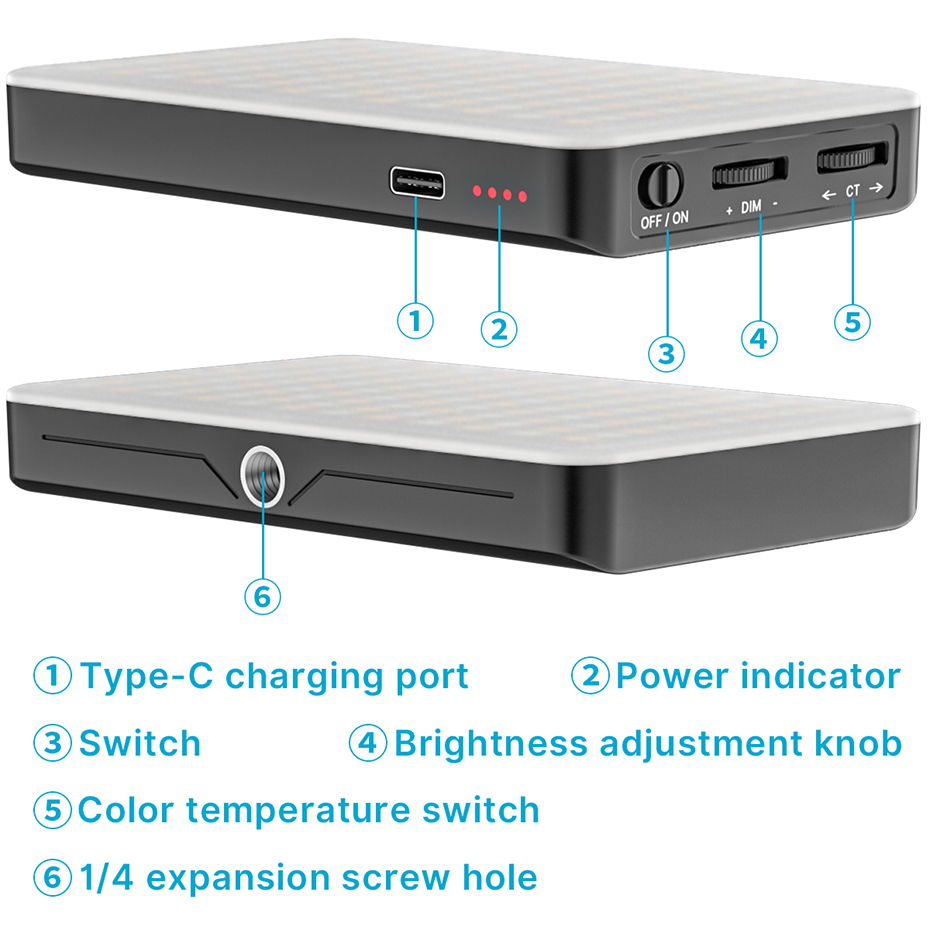 OFF / ON
+ DIM -
← CT →

①
②
③
④
⑤

⑥

① Type-C charging port ② Power indicator

③ Switch ④ Brightness adjustment knob

⑤ Color temperature switch

⑥ 1/4 expansion screw hole