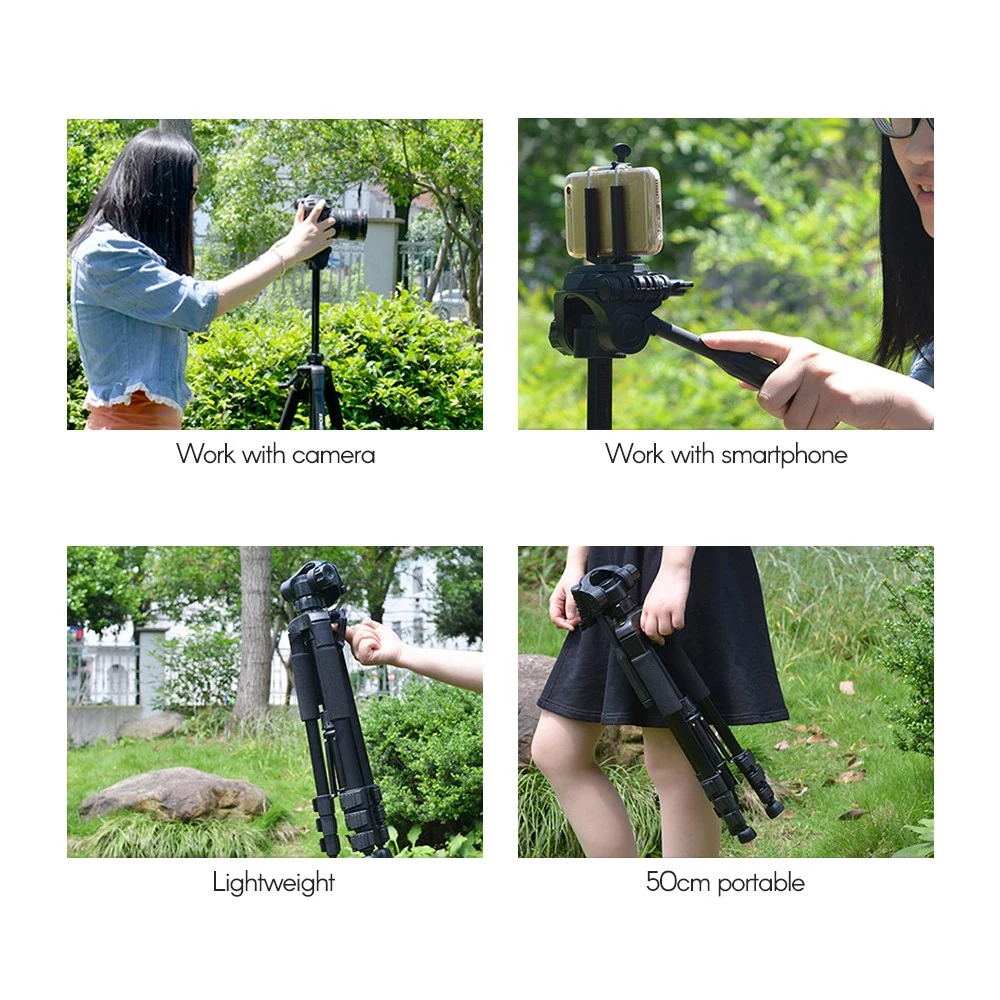 Work with camera

Work with smartphone

Lightweight

50cm portable