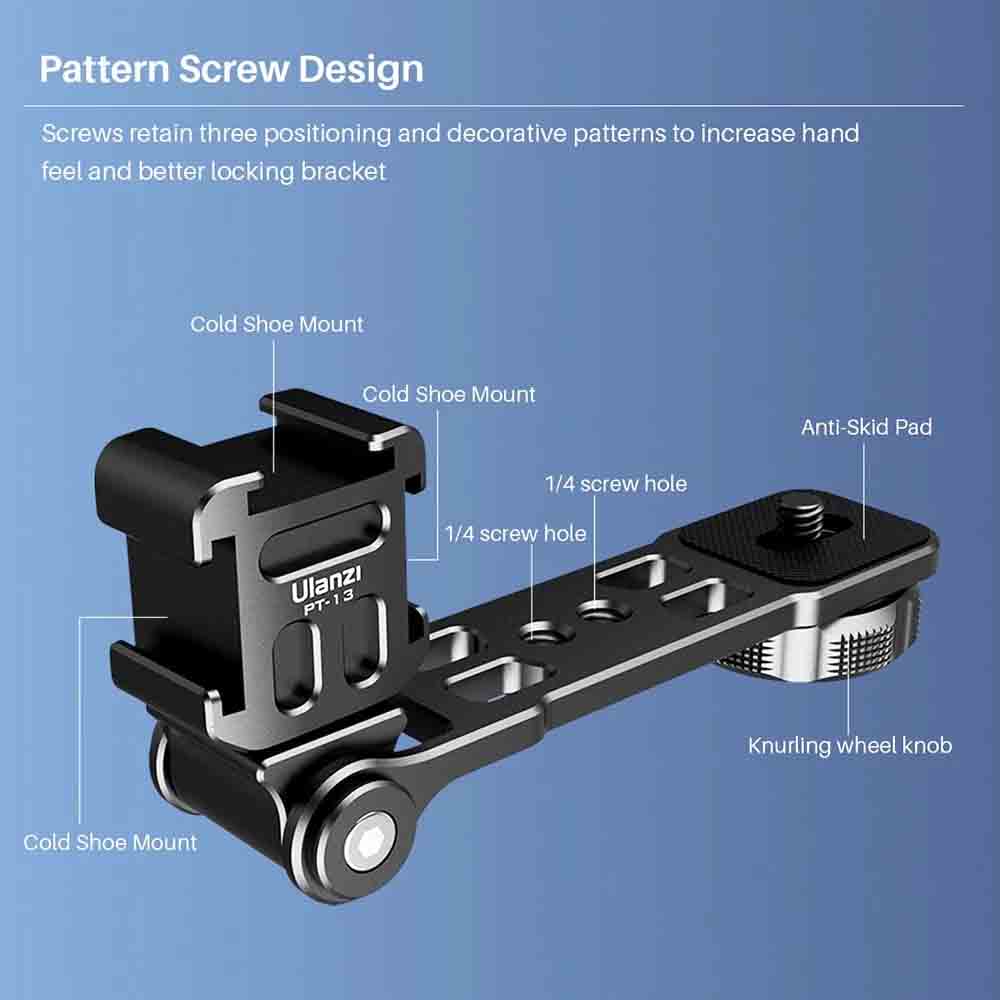 Pattern Screw Design

Screws retain three positioning and decorative patterns to increase hand feel and better locking bracket

Cold Shoe Mount

Cold Shoe Mount

Anti-Skid Pad

1/4 screw hole

1/4 screw hole

Ulanzi
PT-13

Knurling wheel knob

Cold Shoe Mount