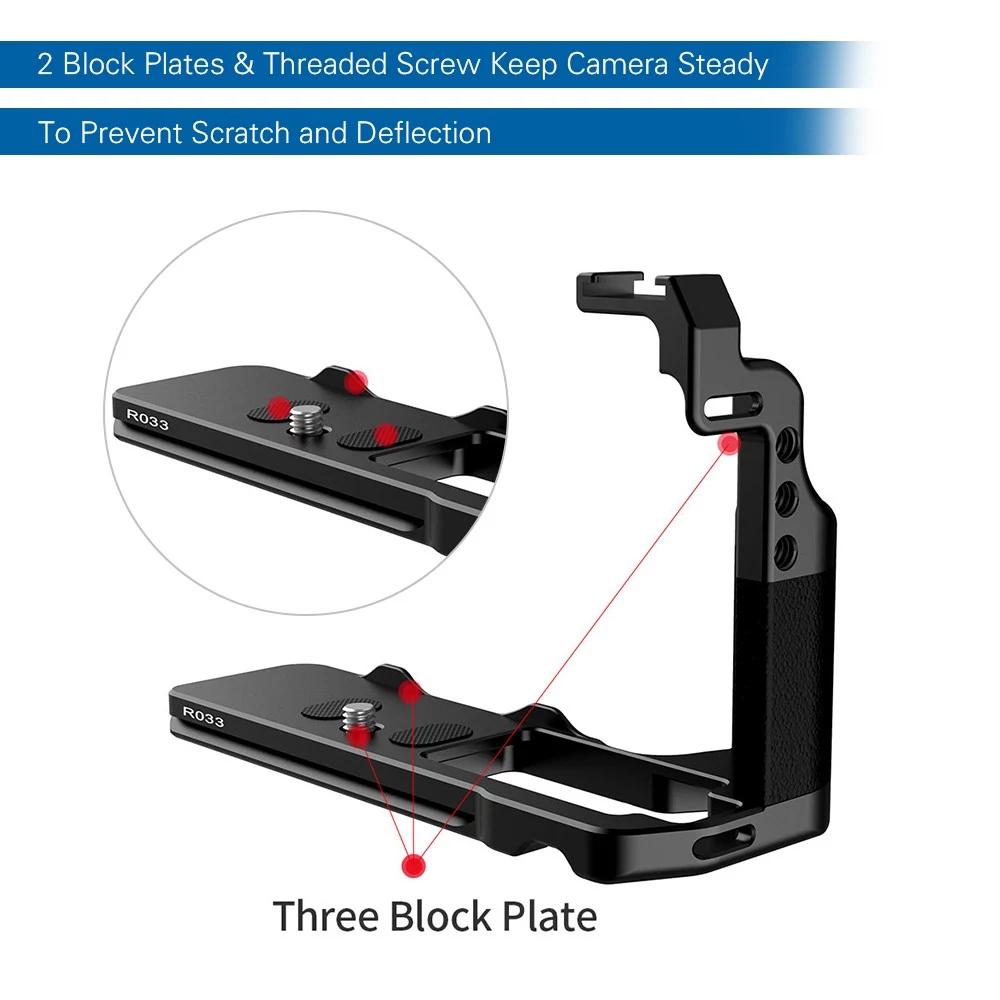 2 Block Plates & Threaded Screw Keep Camera Steady

To Prevent Scratch and Deflection

R033

R033

Three Block Plate