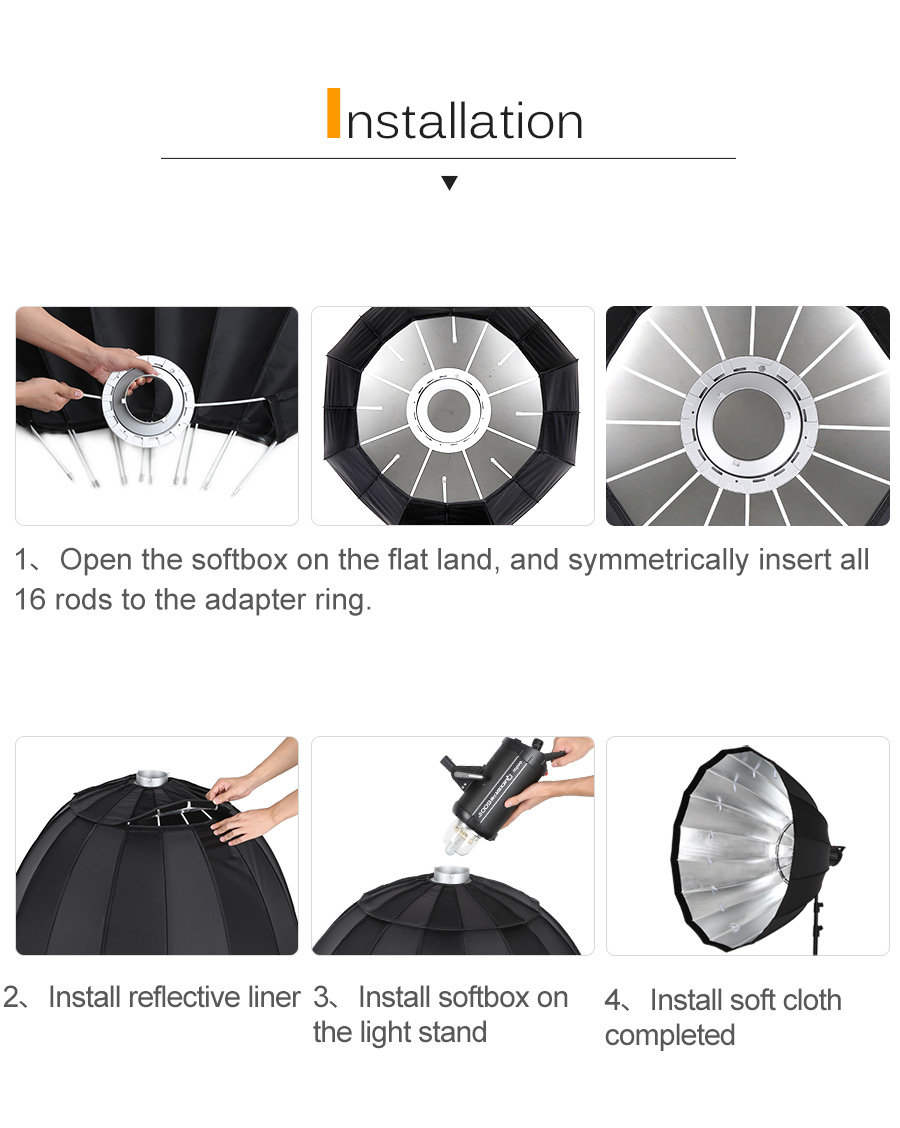 Installation

1、Open the softbox on the flat land, and symmetrically insert all 16 rods to the adapter ring.

2、Install reflective liner

3、Install softbox on the light stand

4、Install soft cloth completed