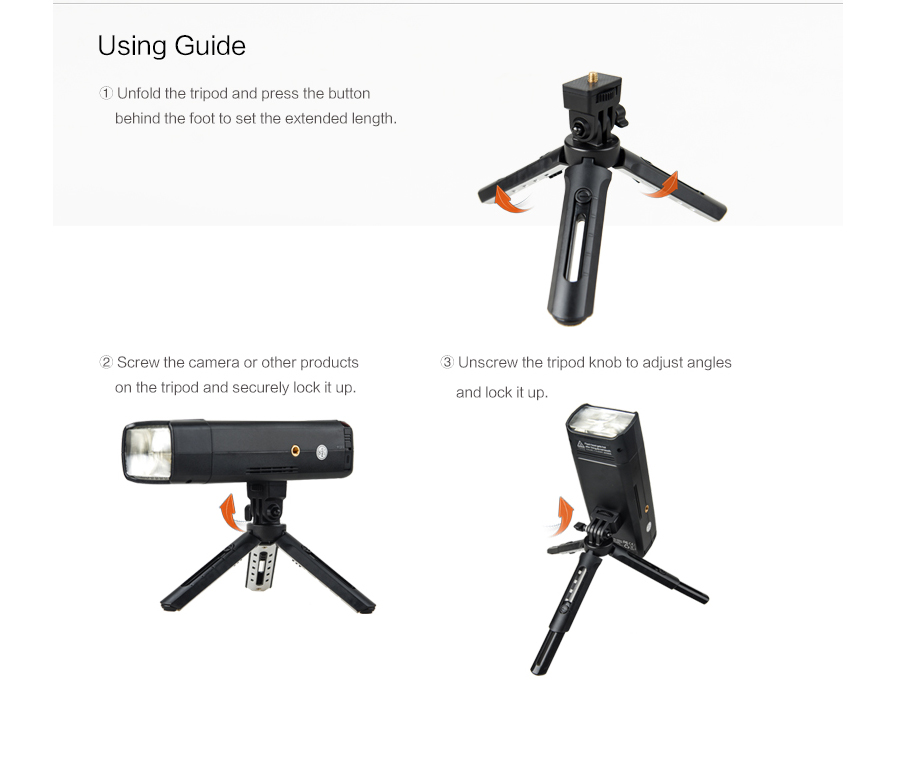 Using Guide

① Unfold the tripod and press the button behind the foot to set the extended length.

② Screw the camera or other products on the tripod and securely lock it up.

③ Unscrew the tripod knob to adjust angles and lock it up.