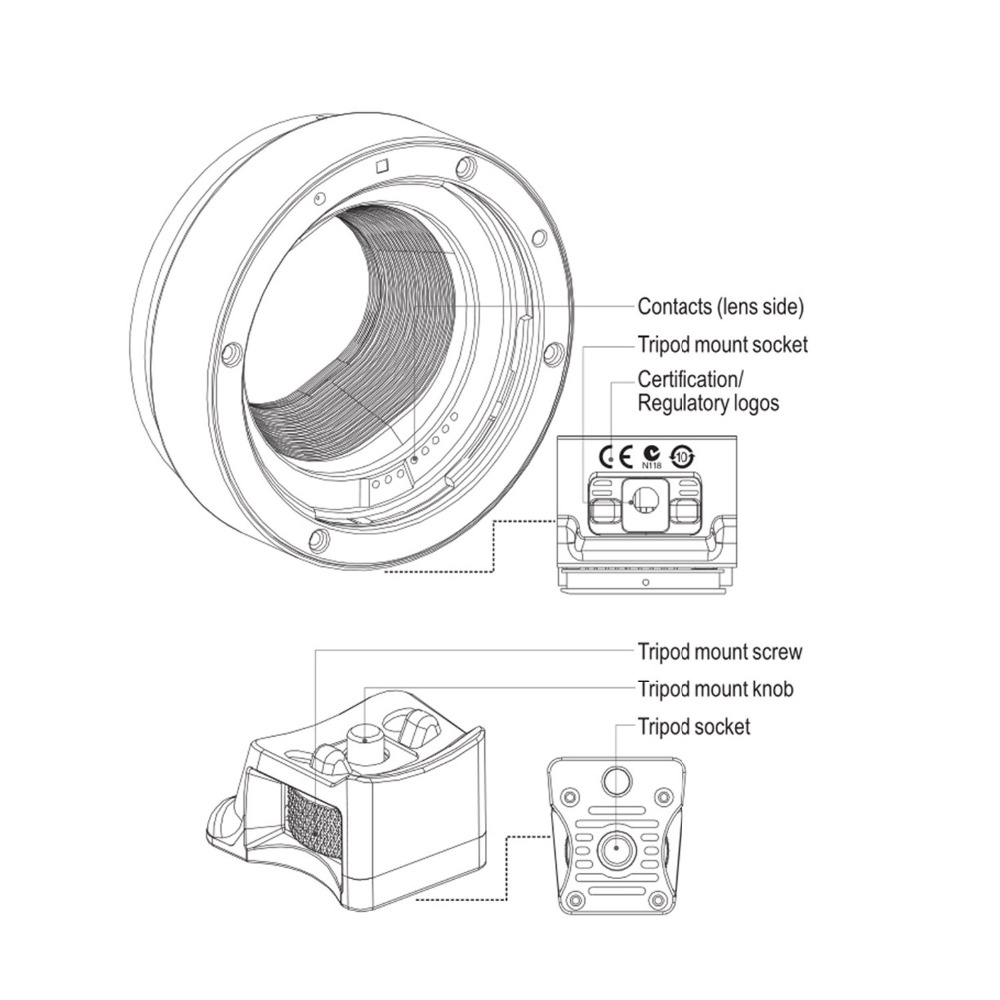 Contacts (lens side)
Tripod mount socket
Certification/
Regulatory logos

CE
N118
10

Tripod mount screw
Tripod mount knob
Tripod socket