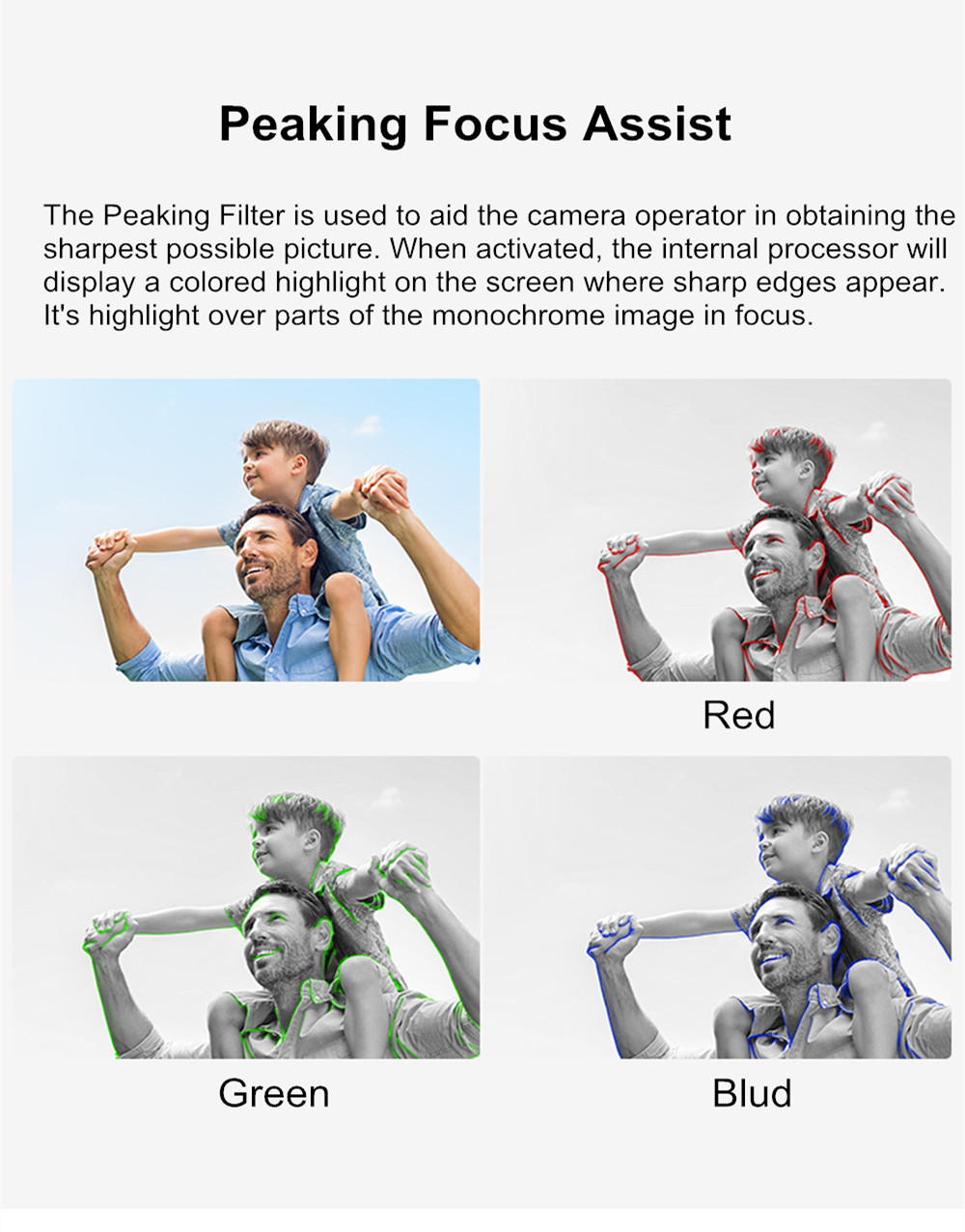 Peaking Focus Assist

The Peaking Filter is used to aid the camera operator in obtaining the sharpest possible picture. When activated, the internal processor will display a colored highlight on the screen where sharp edges appear. It's highlight over parts of the monochrome image in focus.

Red

Green

Blud