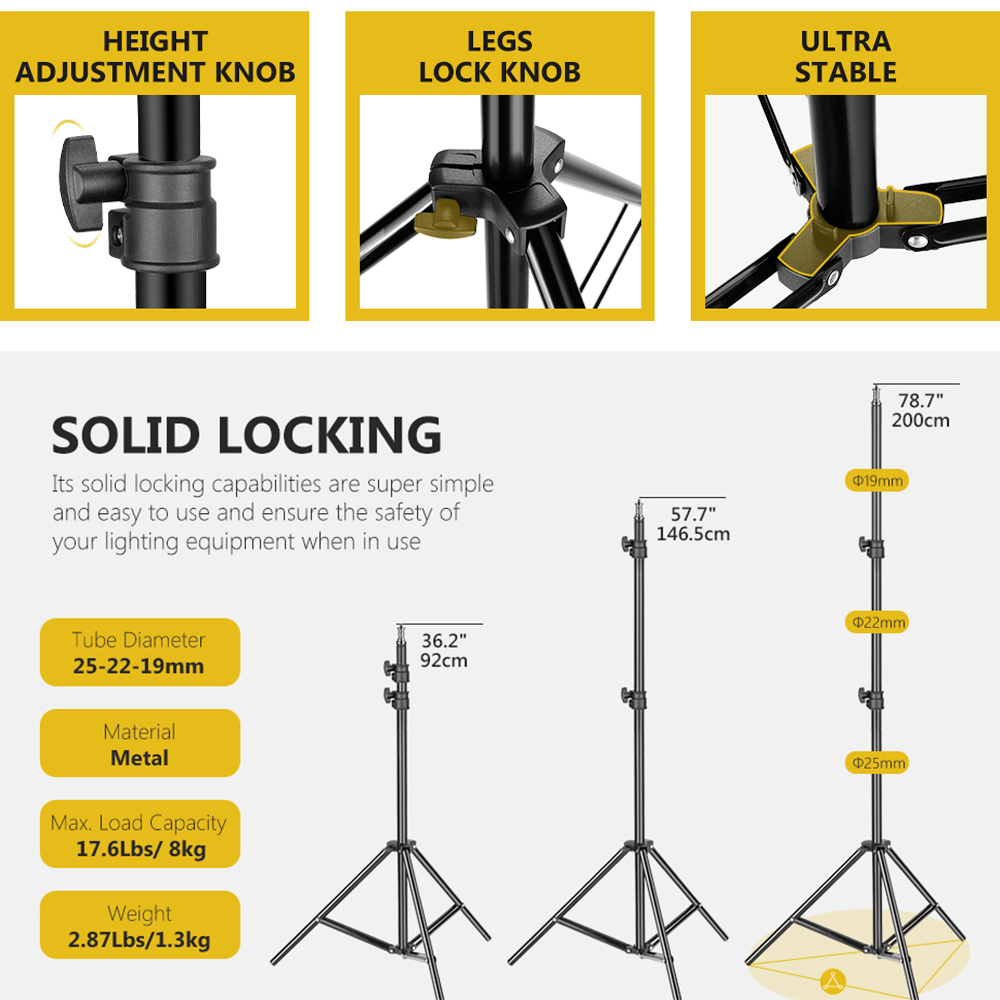 HEIGHT ADJUSTMENT KNOB

LEGS LOCK KNOB

ULTRA STABLE

SOLID LOCKING

Its solid locking capabilities are super simple and easy to use and ensure the safety of your lighting equipment when in use

Tube Diameter
25-22-19mm

Material
Metal

Max. Load Capacity
17.6Lbs/ 8kg

Weight
2.87Lbs/1.3kg

36.2"
92cm

57.7"
146.5cm

78.7"
200cm

Φ19mm

Φ22mm

Φ25mm