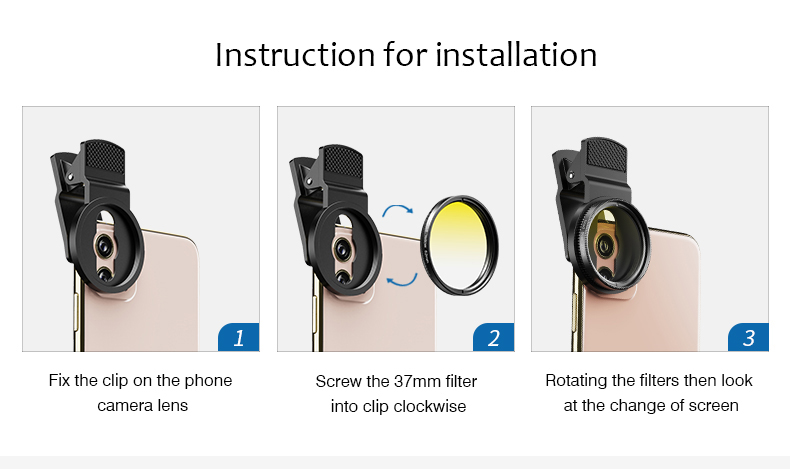 Instruction for installation

1

Fix the clip on the phone camera lens

2

Screw the 37mm filter into clip clockwise

3

Rotating the filters then look at the change of screen