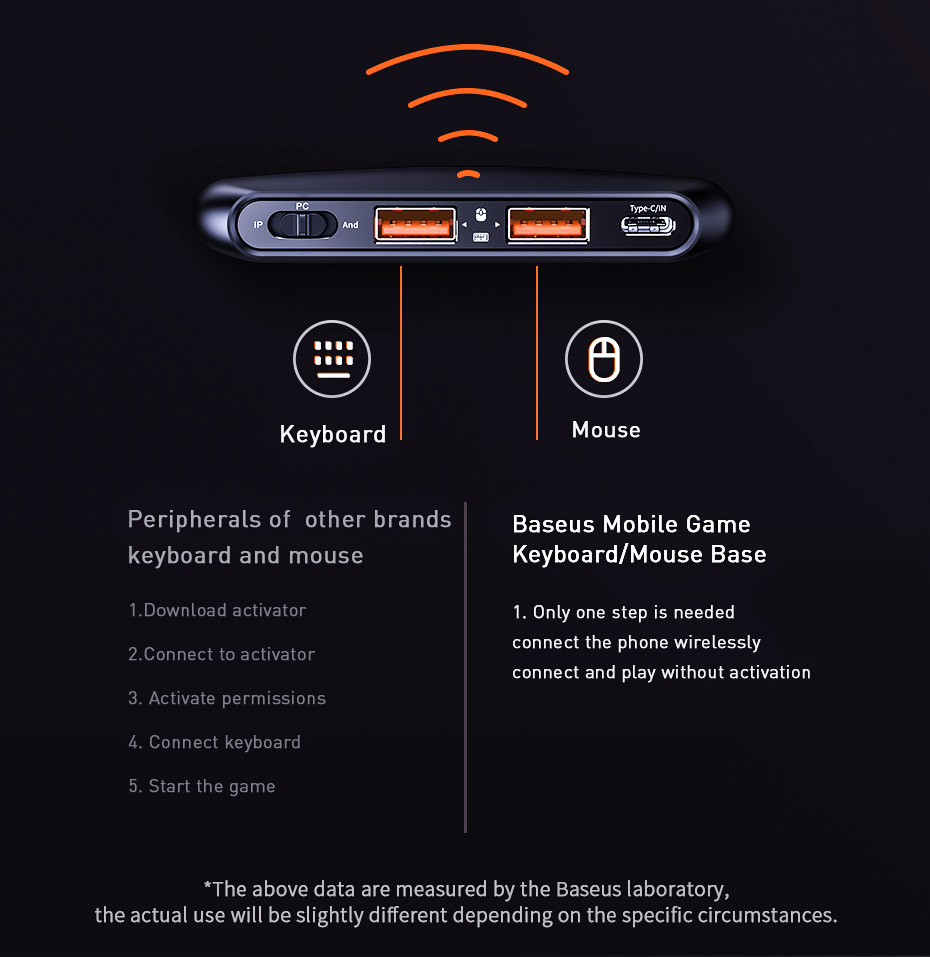 PC
IP
And
Type-C/IN

Keyboard

Mouse

Peripherals of other brands keyboard and mouse

1.Download activator

2.Connect to activator

3. Activate permissions

4. Connect keyboard

5. Start the game

Baseus Mobile Game Keyboard/Mouse Base

1. Only one step is needed connect the phone wirelessly connect and play without activation

*The above data are measured by the Baseus laboratory, the actual use will be slightly different depending on the specific circumstances.