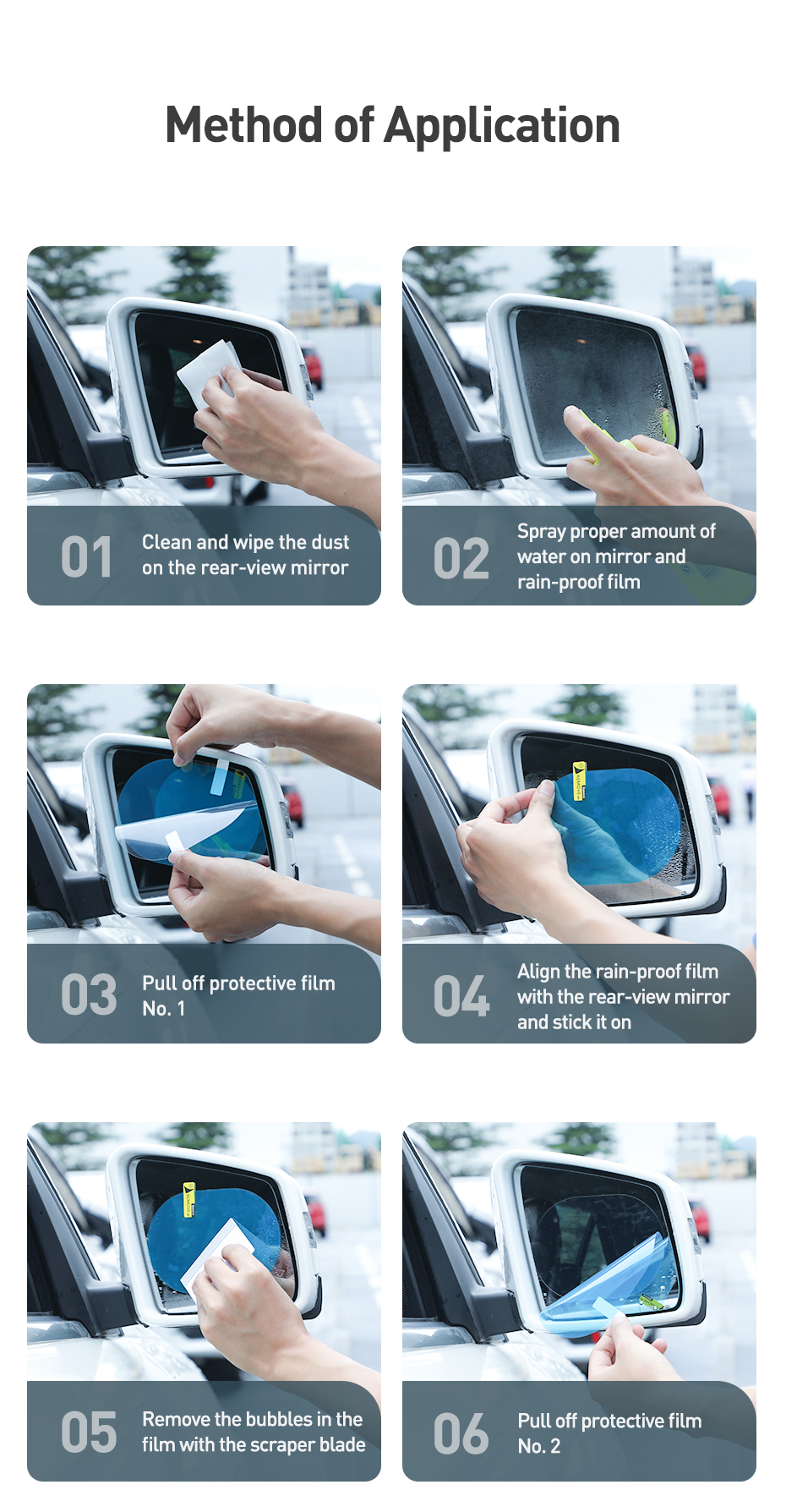 Method of Application

01 Clean and wipe the dust on the rear-view mirror

02 Spray proper amount of water on mirror and rain-proof film

03 Pull off protective film No. 1

04 Align the rain-proof film with the rear-view mirror and stick it on

05 Remove the bubbles in the film with the scraper blade

06 Pull off protective film No. 2