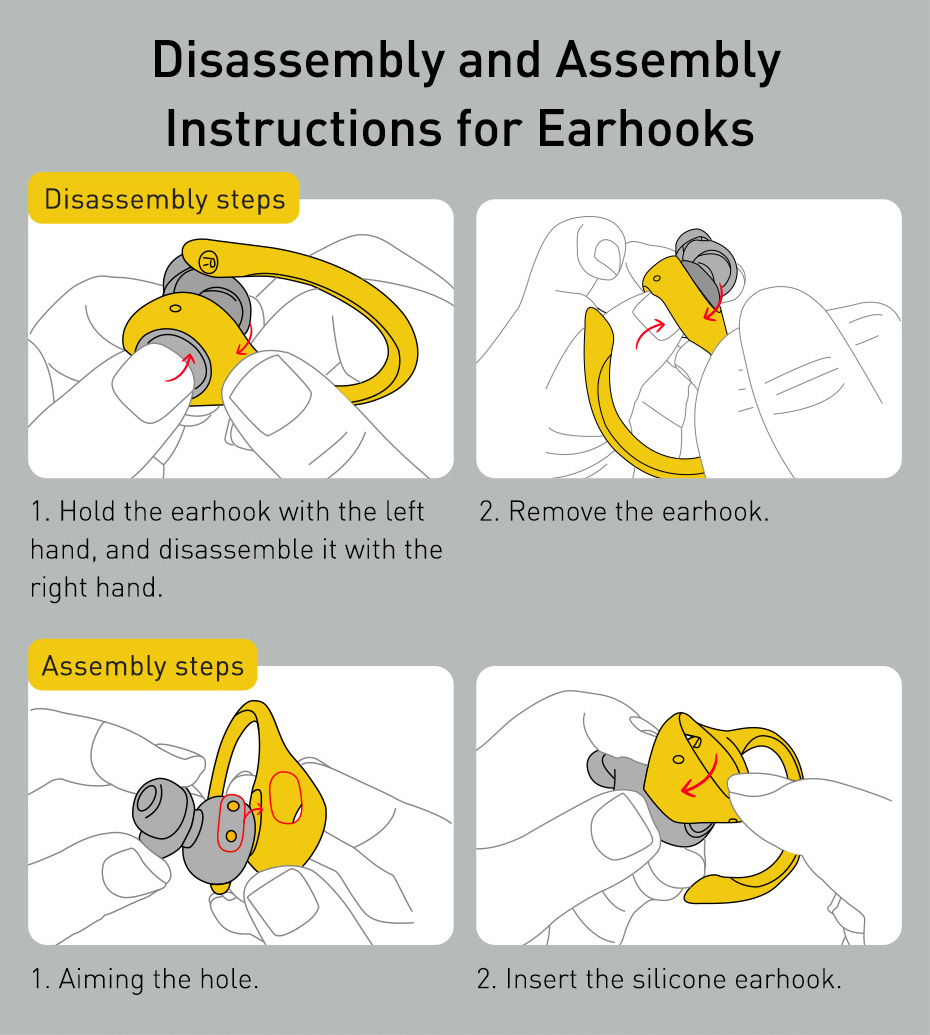 Disassembly and Assembly Instructions for Earhooks

Disassembly steps

R

1. Hold the earhook with the left hand, and disassemble it with the right hand.

2. Remove the earhook.

Assembly steps

1. Aiming the hole.

2. Insert the silicone earhook.