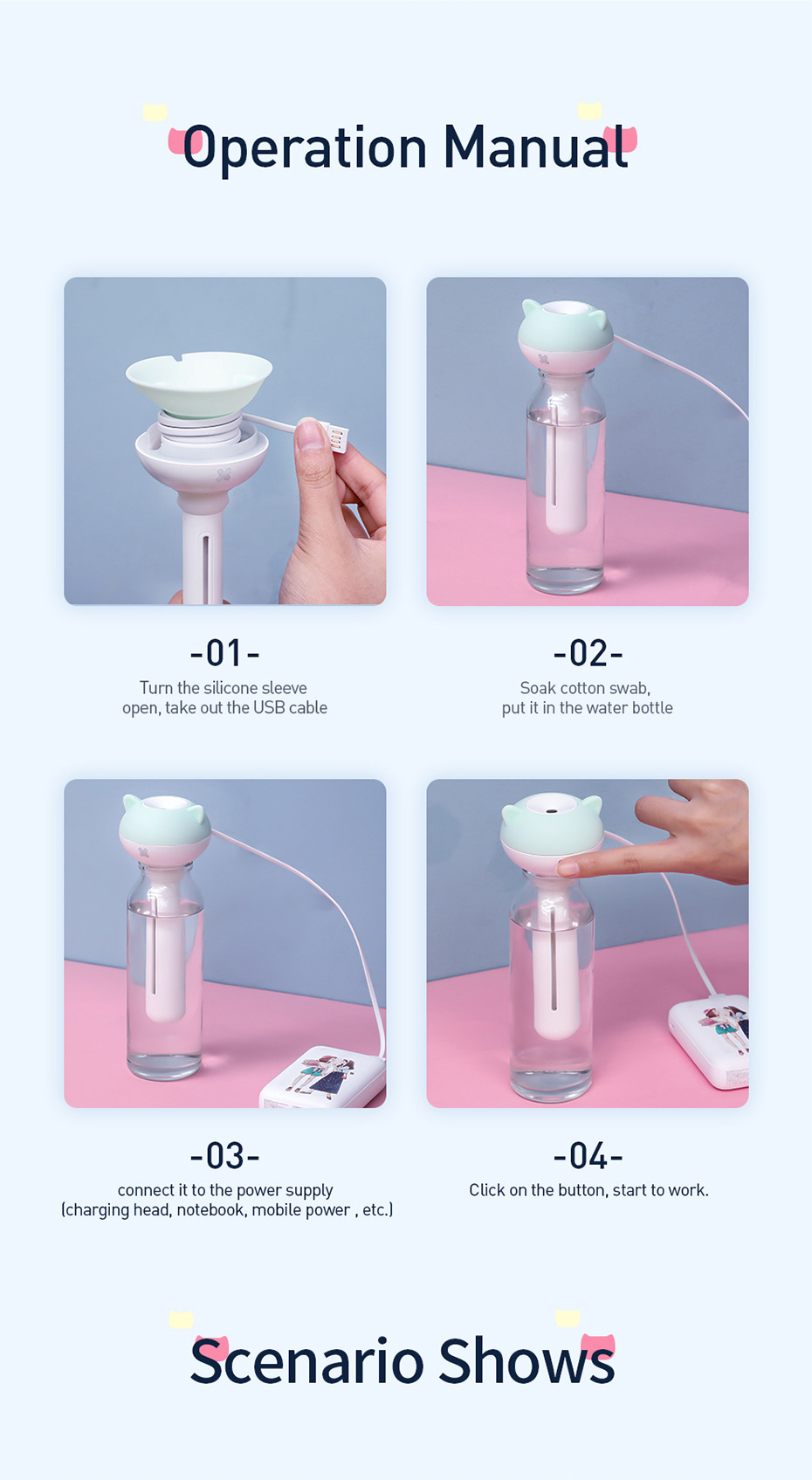 Operation Manual

-01-
Turn the silicone sleeve open, take out the USB cable

-02-
Soak cotton swab, put it in the water bottle

-03-
connect it to the power supply (charging head, notebook, mobile power , etc.)

-04-
Click on the button, start to work.

Scenario Shows