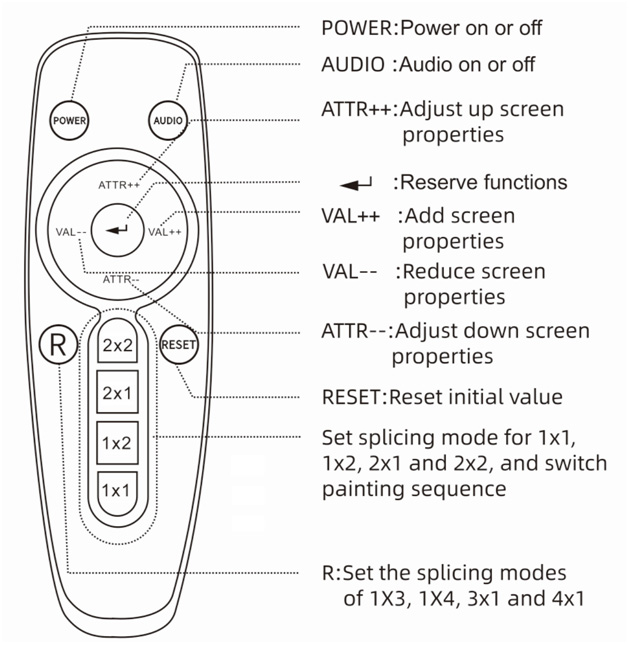 POWER

AUDIO

ATTR++

VAL--

VAL++

ATTR--

R

RESET

2x2

2x1

1x2

1x1

POWER:Power on or off

AUDIO :Audio on or off

ATTR++:Adjust up screen properties

:Reserve functions

VAL++ :Add screen properties

VAL-- :Reduce screen properties

ATTR--:Adjust down screen properties

RESET:Reset initial value

Set splicing mode for 1x1, 1x2, 2x1 and 2x2, and switch painting sequence

R:Set the splicing modes of 1X3, 1X4, 3x1 and 4x1