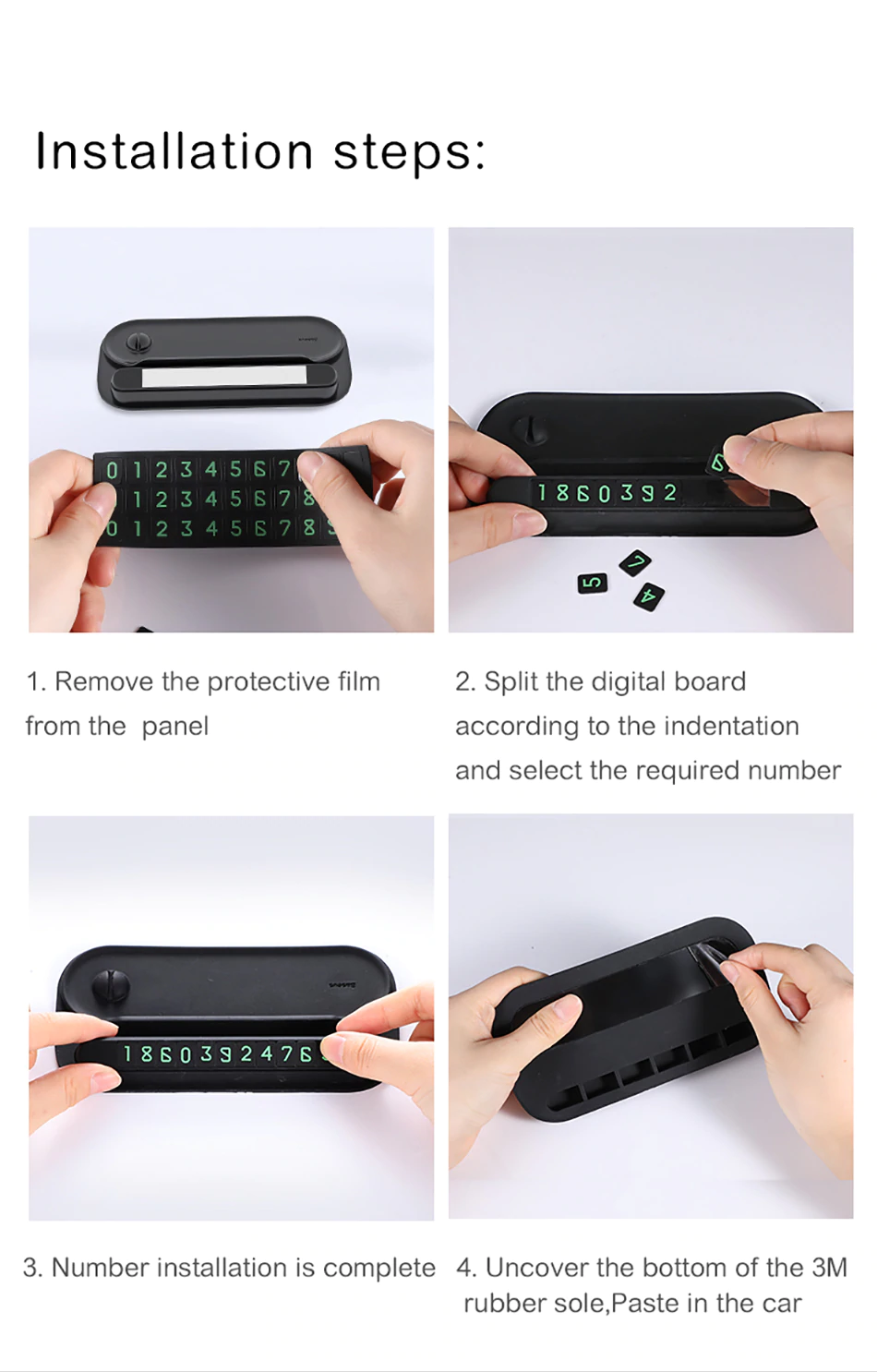 Installation steps:

0 1 2 3 4 5 6 7
1 2 3 4 5 6 7 8
0 1 2 3 4 5 6 7 8

1 8 6 0 3 9 2

5 7 4

1. Remove the protective film from the panel

2. Split the digital board according to the indentation and select the required number

1 8 6 0 3 9 2 4 7 6

3. Number installation is complete

4. Uncover the bottom of the 3M rubber sole,Paste in the car