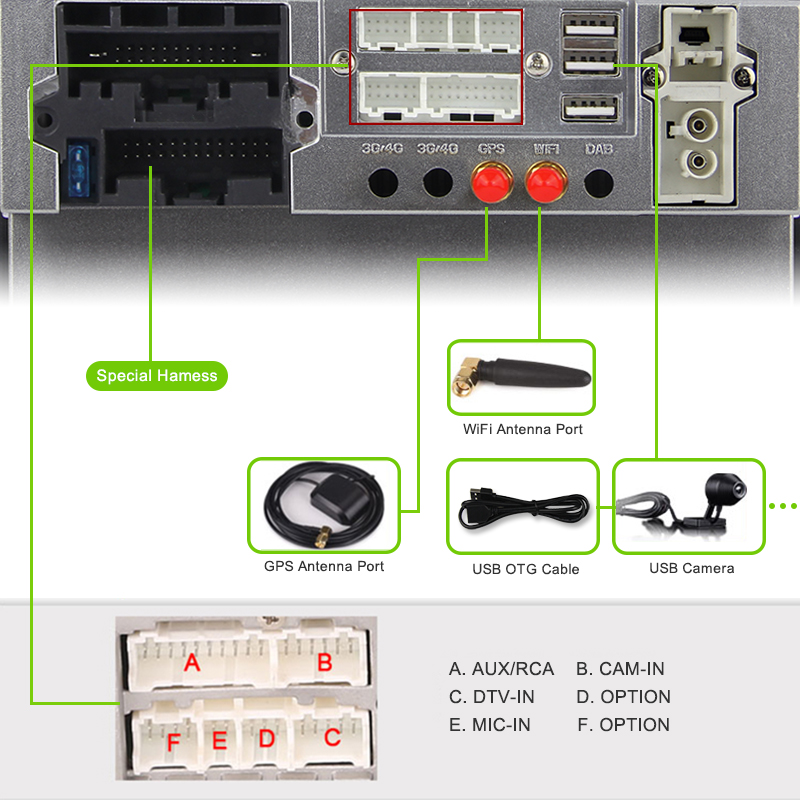 3G/4G 3G/4G GPS WIFI DAB

Special Hamess

WiFi Antenna Port

GPS Antenna Port

USB OTG Cable

USB Camera

A B

F E D C

A. AUX/RCA B. CAM-IN
C. DTV-IN D. OPTION
E. MIC-IN F. OPTION