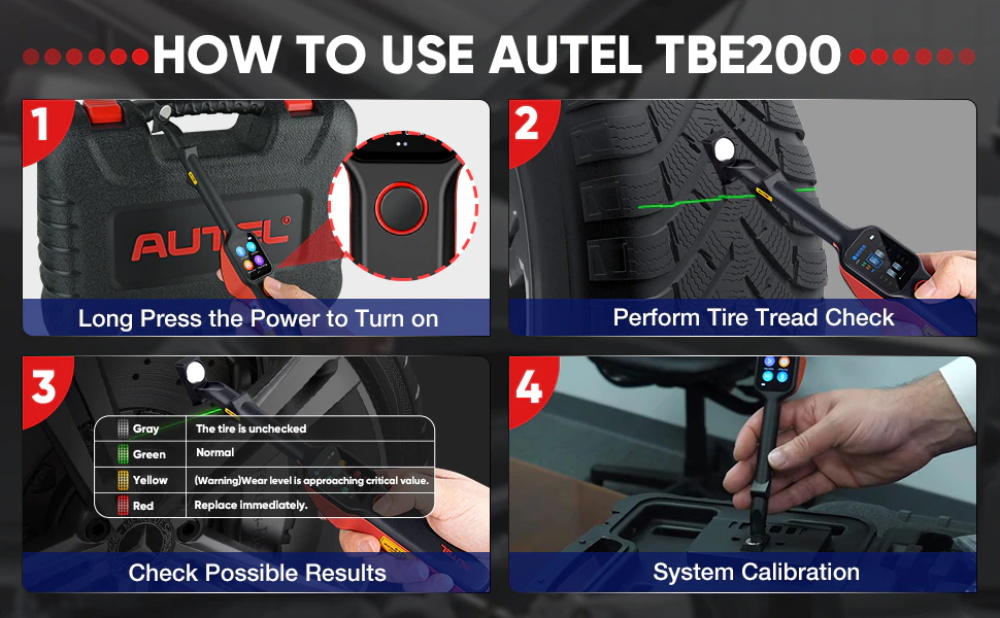 HOW TO USE AUTEL TBE200

1

AUTEL

Long Press the Power to Turn on

2

Perform Tire Tread Check

3

| Gray | The tire is unchecked |
|---|---|
| Green | Normal |
| Yellow | (Warning)Wear level is approaching critical value. |
| Red | Replace immediately. |

Check Possible Results

4

System Calibration