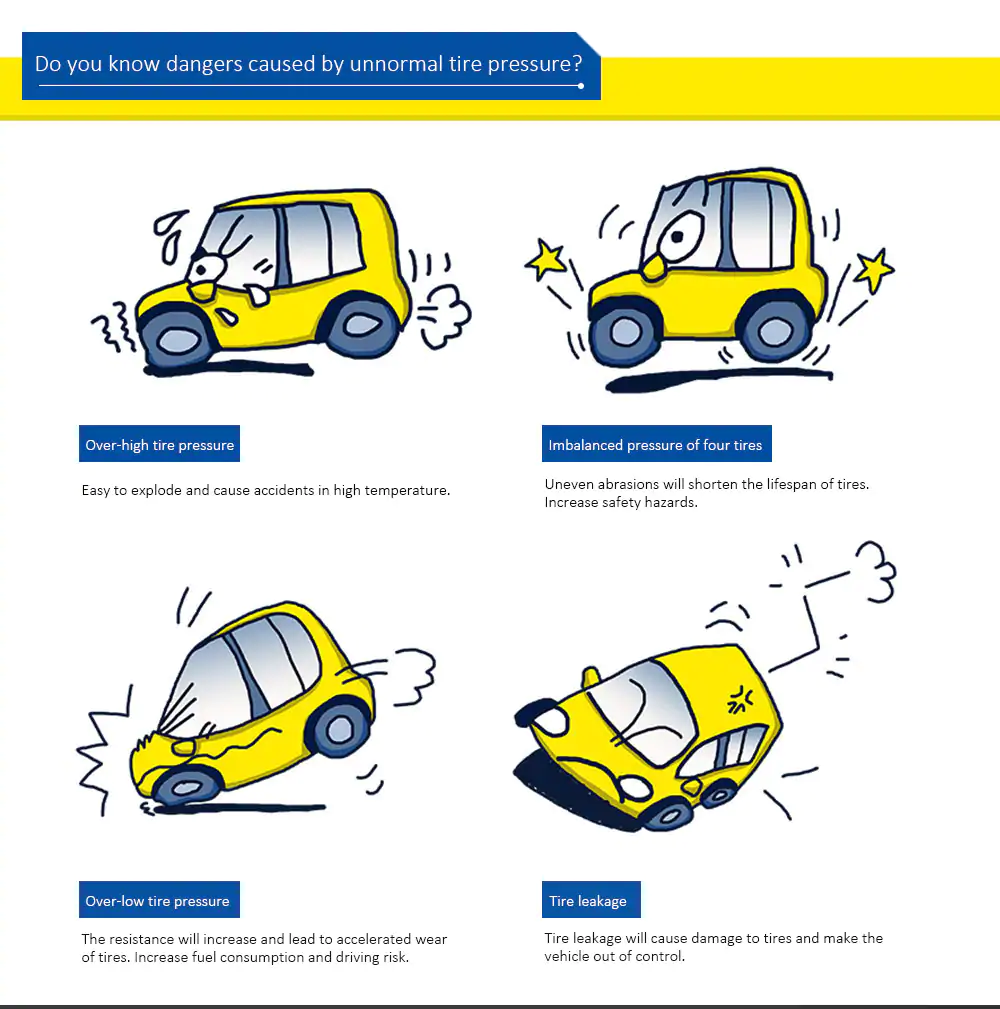 Do you know dangers caused by unnormal tire pressure?

Over-high tire pressure

Easy to explode and cause accidents in high temperature.

Imbalanced pressure of four tires

Uneven abrasions will shorten the lifespan of tires. Increase safety hazards.

Over-low tire pressure

The resistance will increase and lead to accelerated wear of tires. Increase fuel consumption and driving risk.

Tire leakage

Tire leakage will cause damage to tires and make the vehicle out of control.