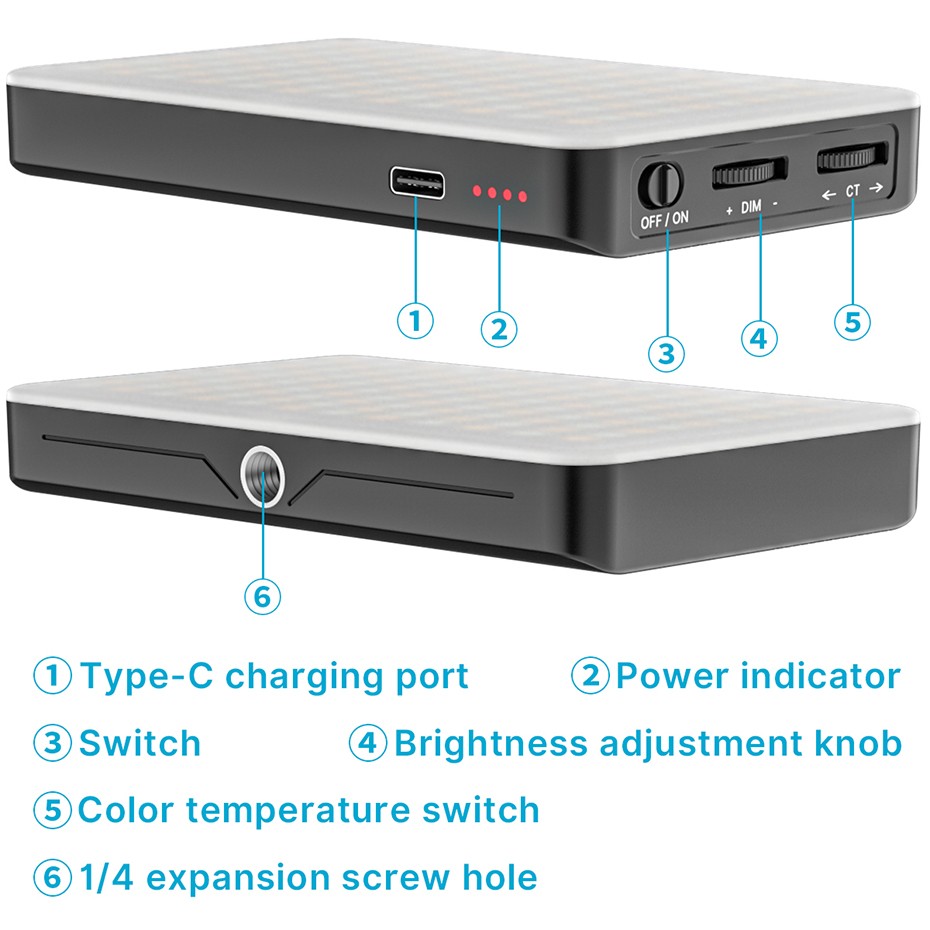 OFF / ON
+ DIM -
← CT →

①
②
③
④
⑤

⑥

① Type-C charging port ② Power indicator

③ Switch ④ Brightness adjustment knob

⑤ Color temperature switch

⑥ 1/4 expansion screw hole