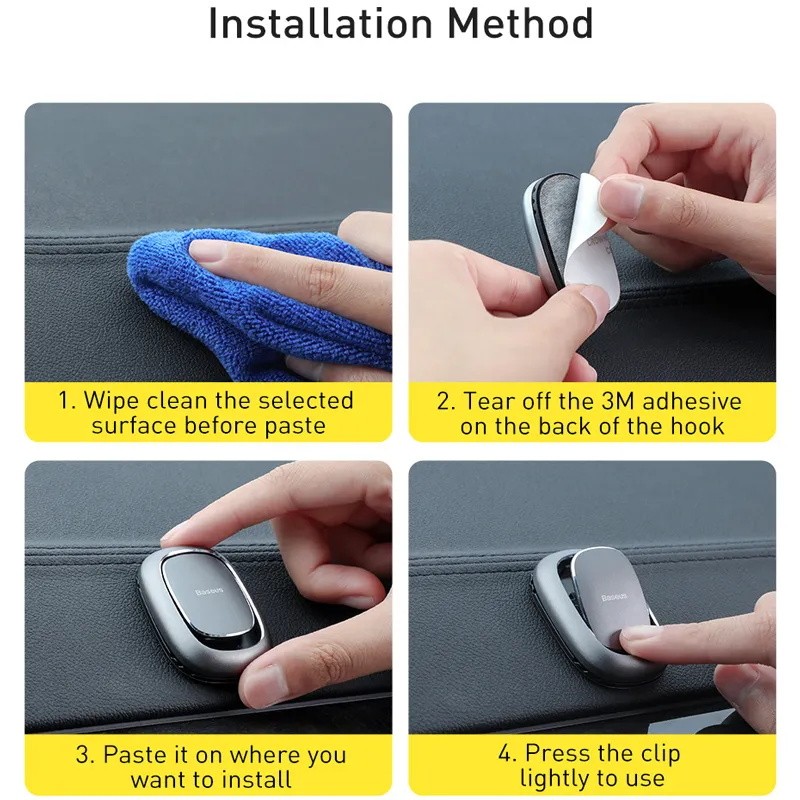 Installation Method

1. Wipe clean the selected surface before paste

2. Tear off the 3M adhesive on the back of the hook

Baseus

3. Paste it on where you want to install

Baseus

4. Press the clip lightly to use