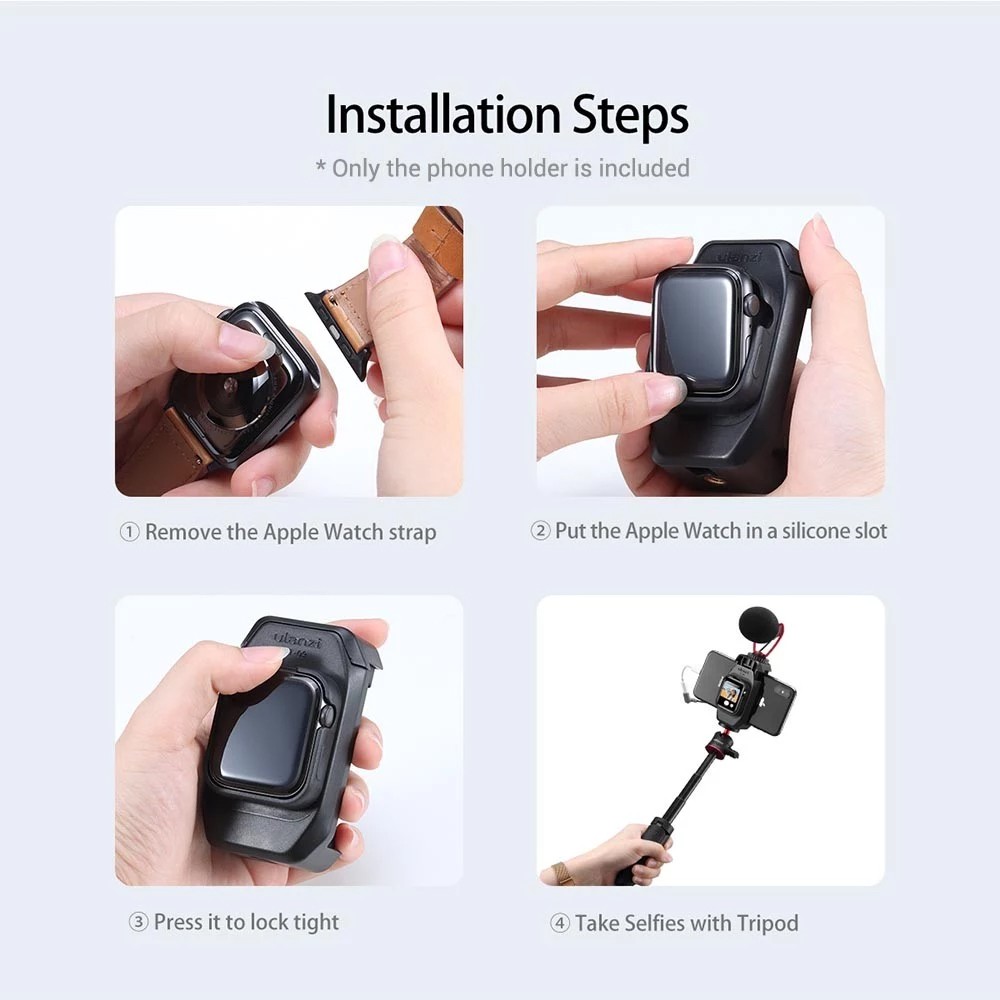 Installation Steps

* Only the phone holder is included

ulanzi

① Remove the Apple Watch strap

② Put the Apple Watch in a silicone slot

ulanzi

③ Press it to lock tight

④ Take Selfies with Tripod