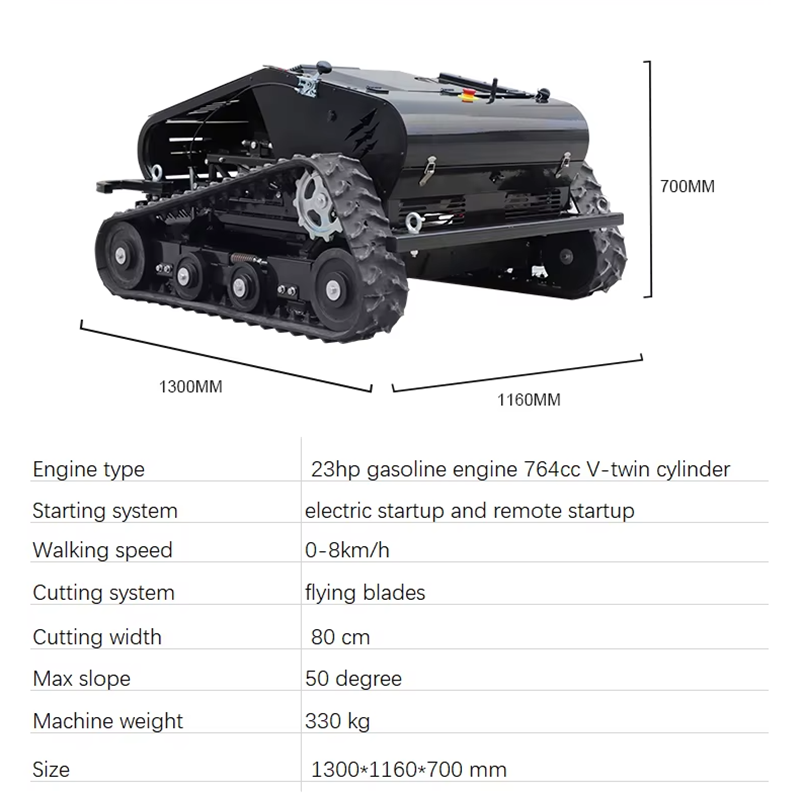 700MM

1300MM

1160MM

| Engine type | 23hp gasoline engine 764cc V-twin cylinder |
|---|---|
| Starting system | electric startup and remote startup |
| Walking speed | 0-8km/h |
| Cutting system | flying blades |
| Cutting width | 80 cm |
| Max slope | 50 degree |
| Machine weight | 330 kg |
| Size | 1300*1160*700 mm |