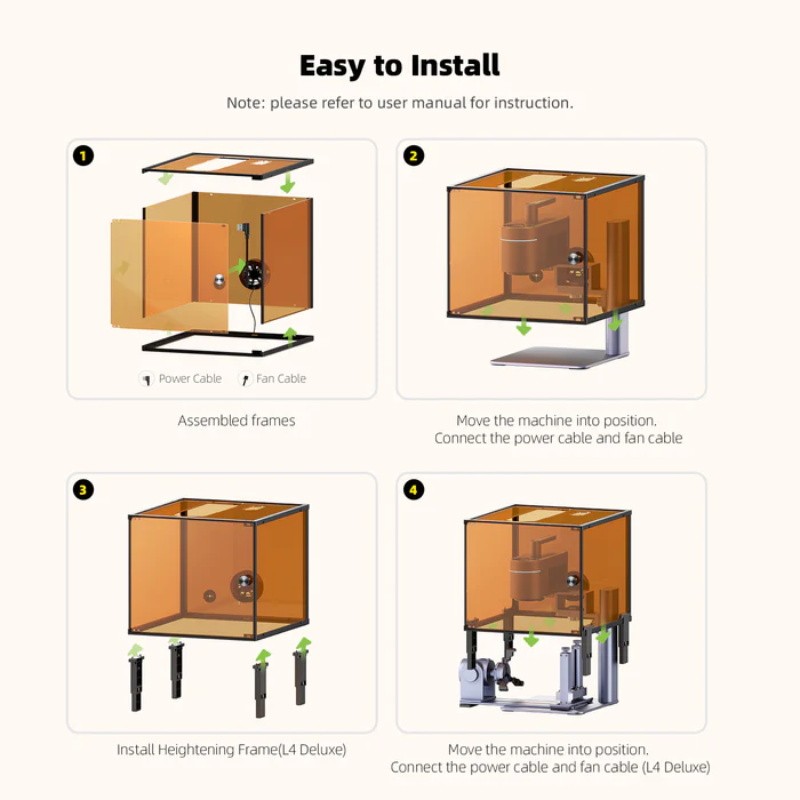 Easy to Install

Note: please refer to user manual for instruction.

1

Power Cable Fan Cable

Assembled frames

2

Move the machine into position. Connect the power cable and fan cable

3

Install Heightening Frame(L4 Deluxe)

4

Move the machine into position. Connect the power cable and fan cable (L4 Deluxe)