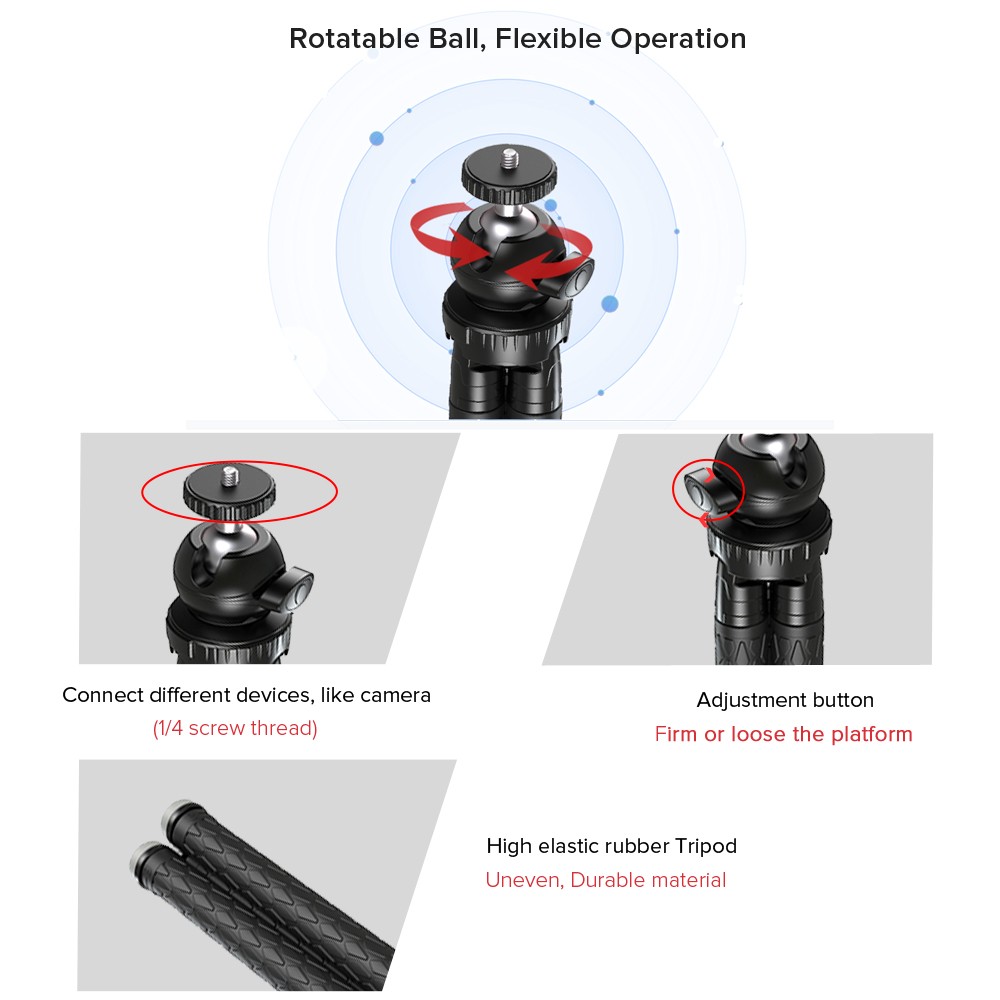 Rotatable Ball, Flexible Operation

Connect different devices, like camera
(1/4 screw thread)

Adjustment button
Firm or loose the platform

High elastic rubber Tripod
Uneven, Durable material